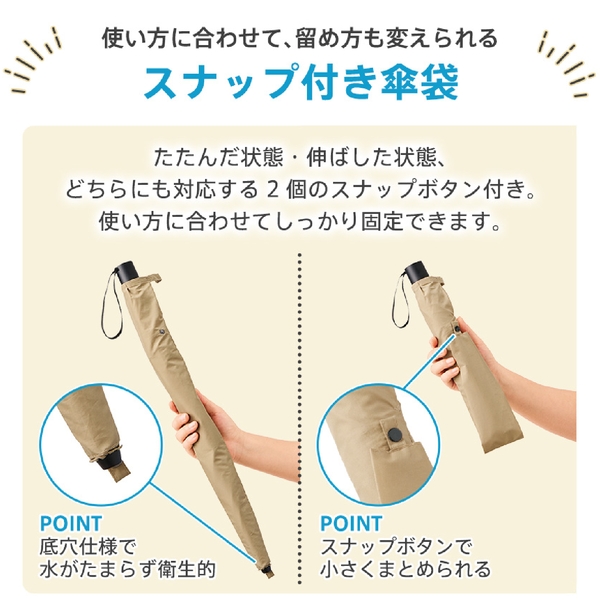 使い方に合わせて、留め方も変えられる
スナップ付き傘袋

たたんだ状態・伸ばした状態、
どちらにも対応する 2 個のスナップボタン付き。
使い方に合わせてしっかり固定できます。

POINT
底穴仕様で
水がたまらず衛生的

POINT
スナップボタンで
小さくまとめられる