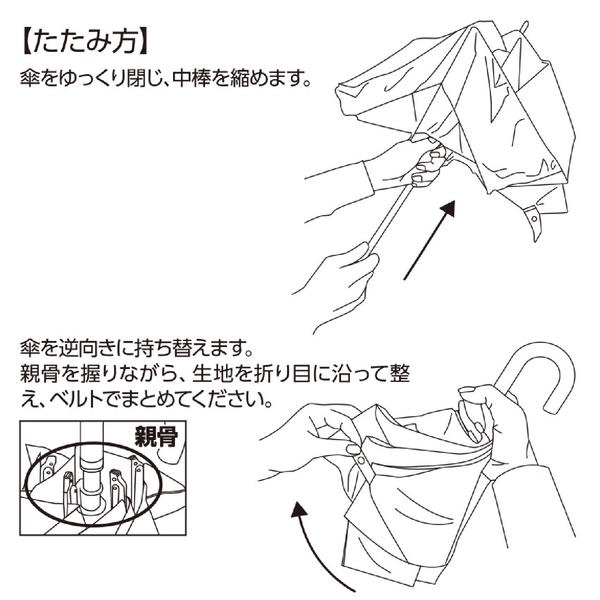 【たたみ方】

傘をゆっくり閉じ、中棒を縮めます。

傘を逆向きに持ち替えます。
親骨を握りながら、生地を折り目に沿って整え、ベルトでまとめてください。

親骨