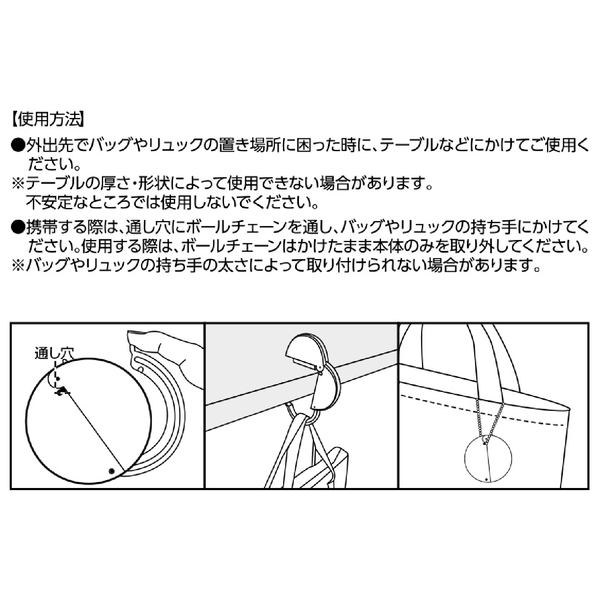 【使用方法】

●外出先でバッグやリュックの置き場所に困った時に、テーブルなどにかけてご使用ください。
※テーブルの厚さ・形状によって使用できない場合があります。
不安定なところでは使用しないでください。

●携帯する際は、通し穴にボールチェーンを通し、バッグやリュックの持ち手にかけてください。使用する際は、ボールチェーンはかけたまま本体のみを取り外してください。
※バッグやリュックの持ち手の太さによって取り付けられない場合があります。

通し穴