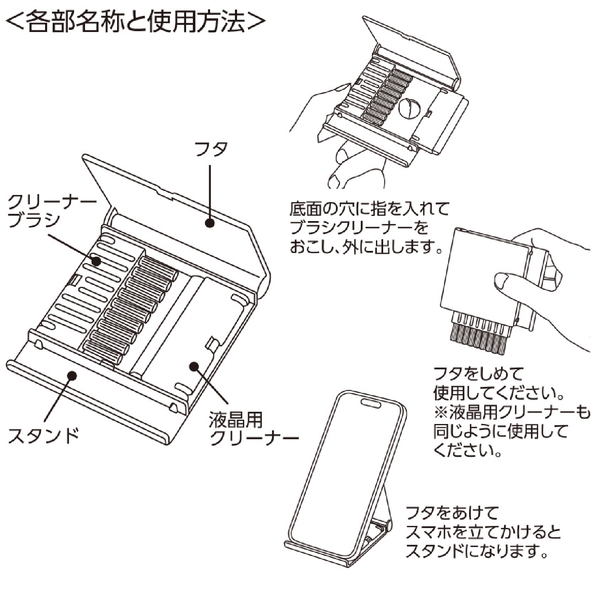 <各部名称と使用方法>

フタ

クリーナーブラシ

スタンド

液晶用クリーナー

底面の穴に指を入れてブラシクリーナーをおこし、外に出します。

フタをしめて使用してください。
※液晶用クリーナーも同じように使用してください。

フタをあけてスマホを立てかけるとスタンドになります。