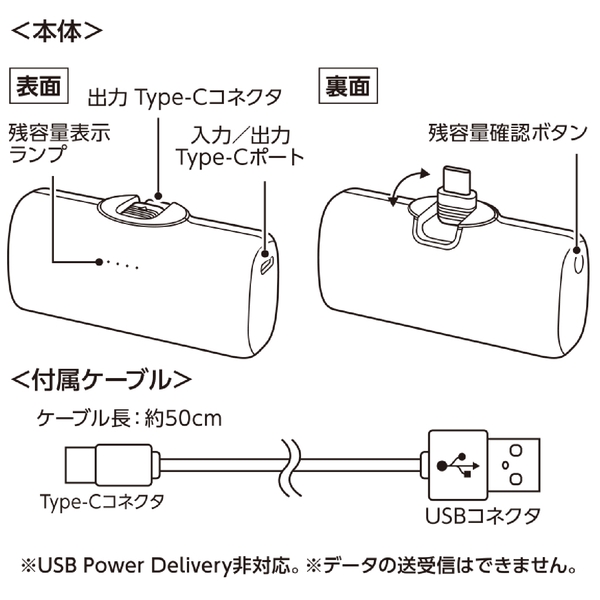 ＜本体＞

表面

出力 Type-Cコネクタ

残容量表示ランプ

入力／出力 Type-Cポート

裏面

残容量確認ボタン

＜付属ケーブル＞

ケーブル長：約50cm

Type-Cコネクタ

USBコネクタ

※USB Power Delivery非対応。※データの送受信はできません。