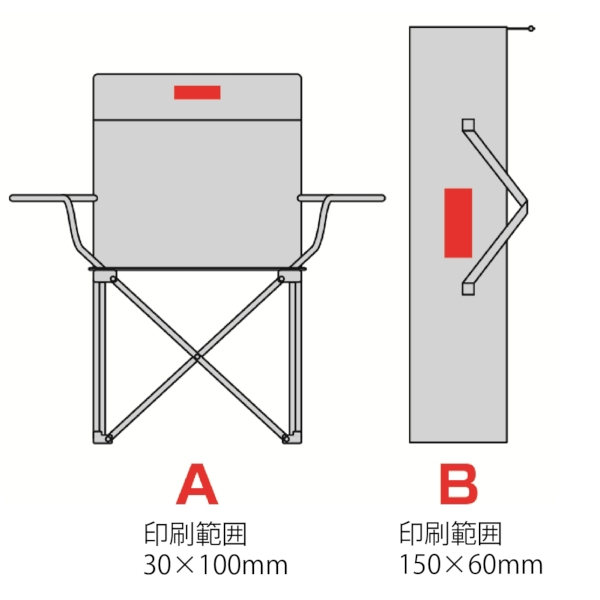 A

印刷範囲
30×100mm

B

印刷範囲
150×60mm