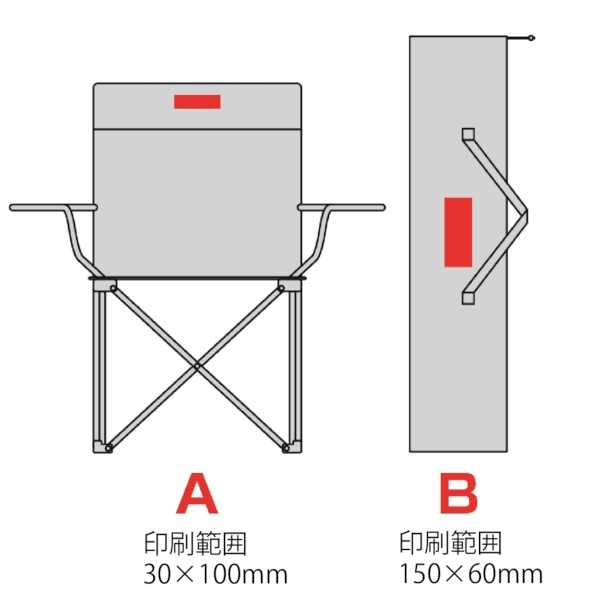 A
印刷範囲
30×100mm

B
印刷範囲
150×60mm