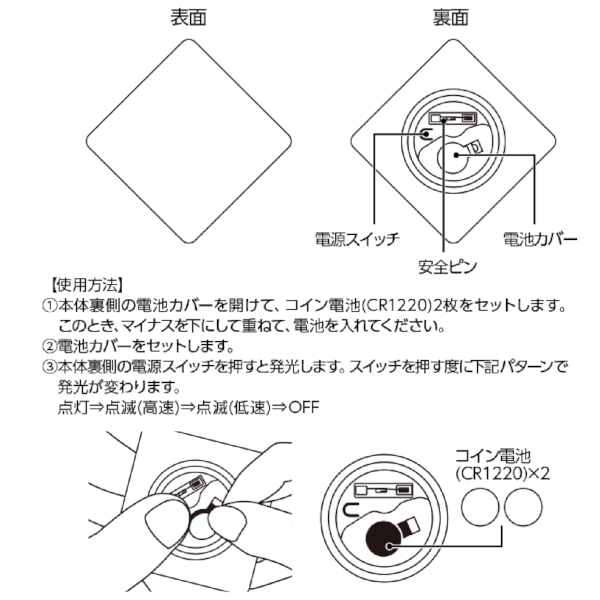 表面

裏面

電源スイッチ

安全ピン

電池カバー

【使用方法】
①本体裏側の電池カバーを開けて、コイン電池(CR1220)2枚をセットします。このとき、マイナスを下にして重ねて、電池を入れてください。
②電池カバーをセットします。
③本体裏側の電源スイッチを押すと発光します。スイッチを押す度に下記パターンで発光が変わります。
点灯⇒点滅(高速)⇒点滅(低速)⇒OFF

コイン電池
(CR1220)×2