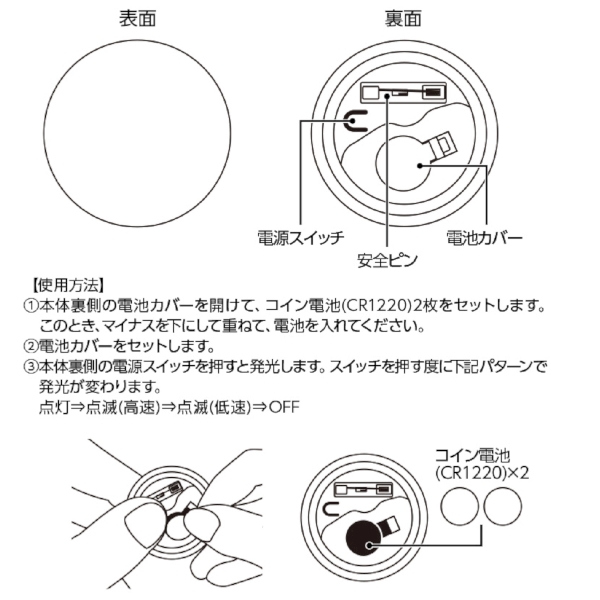 表面

裏面

電源スイッチ

安全ピン

電池カバー

【使用方法】
①本体裏側の電池カバーを開けて、コイン電池(CR1220)2枚をセットします。このとき、マイナスを下にして重ねて、電池を入れてください。
②電池カバーをセットします。
③本体裏側の電源スイッチを押すと発光します。スイッチを押す度に下記パターンで発光が変わります。
点灯⇒点滅(高速)⇒点滅(低速)⇒OFF

コイン電池
(CR1220)×2