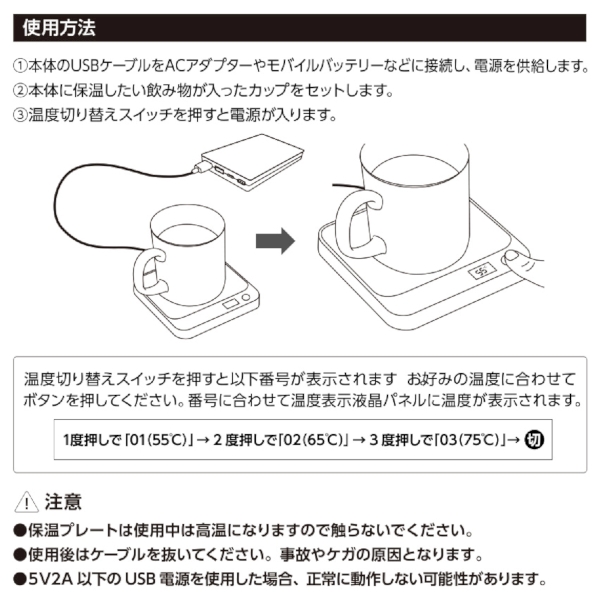 使用方法

①本体のUSBケーブルをACアダプターやモバイルバッテリーなどに接続し、電源を供給します。
②本体に保温したい飲み物が入ったカップをセットします。
③温度切り替えスイッチを押すと電源が入ります。

55°

温度切り替えスイッチを押すと以下番号が表示されます お好みの温度に合わせてボタンを押してください。番号に合わせて温度表示液晶パネルに温度が表示されます。

1度押しで「01(55℃)」→ 2 度押しで「02(65℃)」→ 3 度押しで「03(75℃)」→ 切

注意
●保温プレートは使用中は高温になりますので触らないでください。
●使用後はケーブルを抜いてください。事故やケガの原因となります。
●5V2A 以下の USB 電源を使用した場合、正常に動作しない可能性があります。