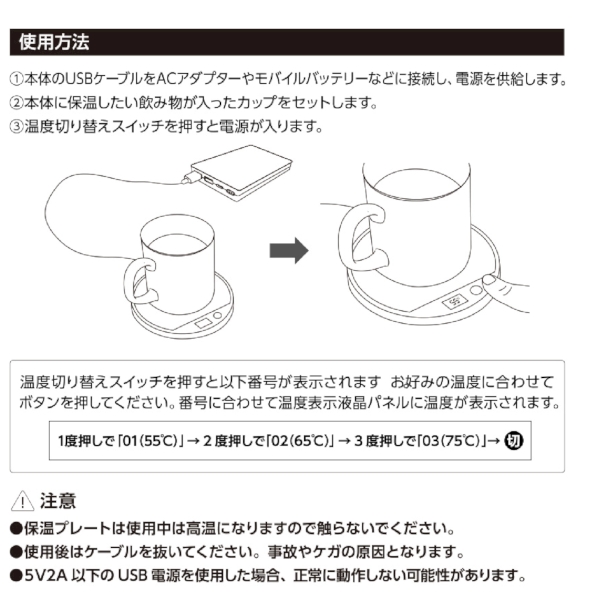 使用方法

①本体のUSBケーブルをACアダプターやモバイルバッテリーなどに接続し、電源を供給します。
②本体に保温したい飲み物が入ったカップをセットします。
③温度切り替えスイッチを押すと電源が入ります。

55

温度切り替えスイッチを押すと以下番号が表示されます お好みの温度に合わせてボタンを押してください。番号に合わせて温度表示液晶パネルに温度が表示されます。

1度押しで「01(55℃)」→ 2 度押しで「02(65℃)」→ 3 度押しで「03(75℃)」→ 切

注意
●保温プレートは使用中は高温になりますので触らないでください。
●使用後はケーブルを抜いてください。事故やケガの原因となります。
●5V2A 以下の USB 電源を使用した場合、正常に動作しない可能性があります。