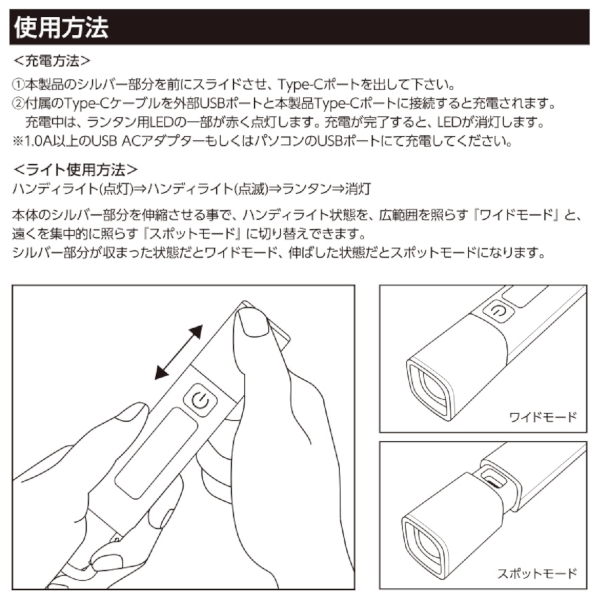 使用方法

＜充電方法＞
①本製品のシルバー部分を前にスライドさせ、Type-Cポートを出して下さい。
②付属のType-Cケーブルを外部USBポートと本製品Type-Cポートに接続すると充電されます。
充電中は、ランタン用LEDの一部が赤く点灯します。充電が完了すると、LEDが消灯します。
※1.0A以上のUSB ACアダプターもしくはパソコンのUSBポートにて充電してください。

＜ライト使用方法＞
ハンディライト(点灯)⇒ハンディライト(点滅)⇒ランタン⇒消灯

本体のシルバー部分を伸縮させる事で、ハンディライト状態を、広範囲を照らす『ワイドモード』と、遠くを集中的に照らす『スポットモード』に切り替えできます。
シルバー部分が収まった状態だとワイドモード、伸ばした状態だとスポットモードになります。

ワイドモード

スポットモード