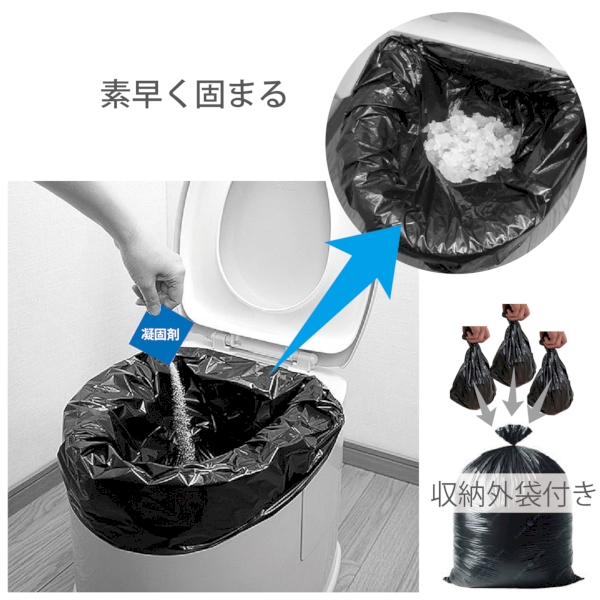 素早く固まる

凝固剤

収納外袋付き