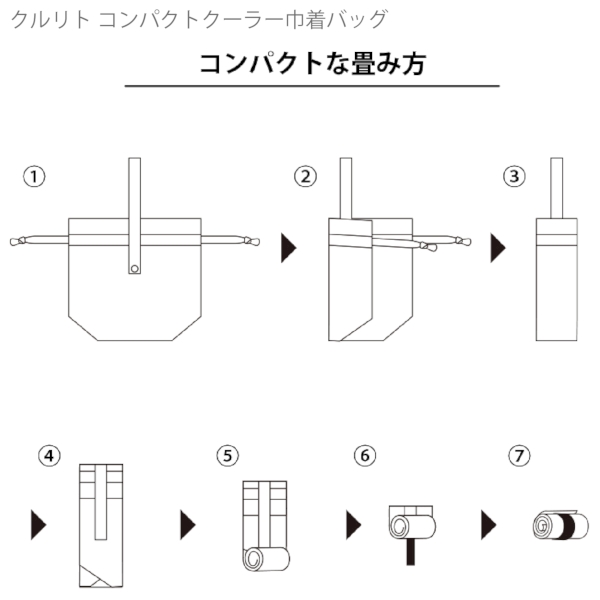 クルリト コンパクトクーラー巾着バッグ

コンパクトな畳み方

①

②

③

④

⑤

⑥

⑦