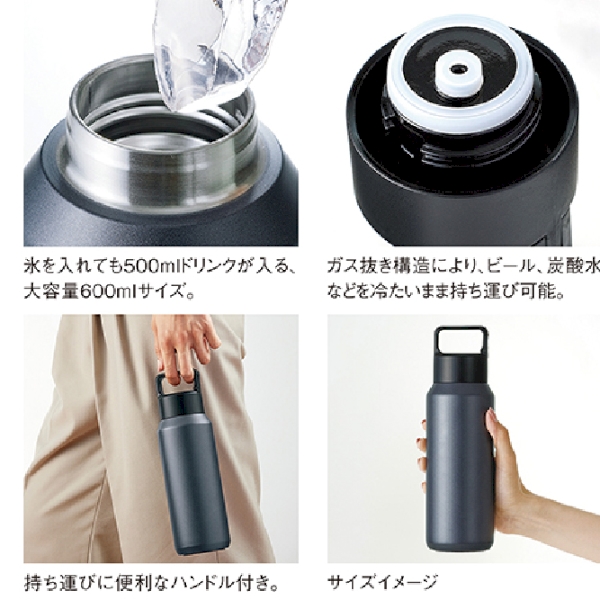 氷を入れても500mlドリンクが入る、大容量600mlサイズ。

ガス抜き構造により、ビール、炭酸水などを冷たいまま持ち運び可能。

持ち運びに便利なハンドル付き。

サイズイメージ