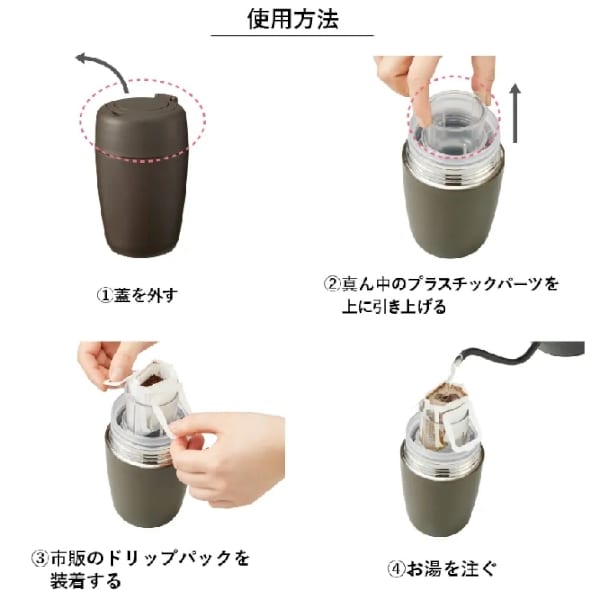 使用方法

①蓋を外す

②真ん中のプラスチックパーツを上に引き上げる

③市販のドリップパックを装着する

④お湯を注ぐ