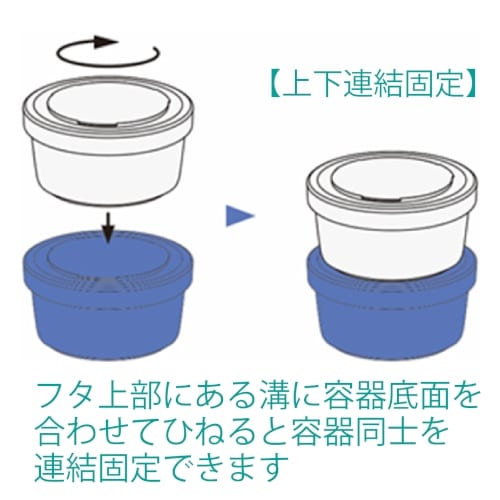 【上下連結固定】

フタ上部にある溝に容器底面を合わせてひねると容器同士を連結固定できます